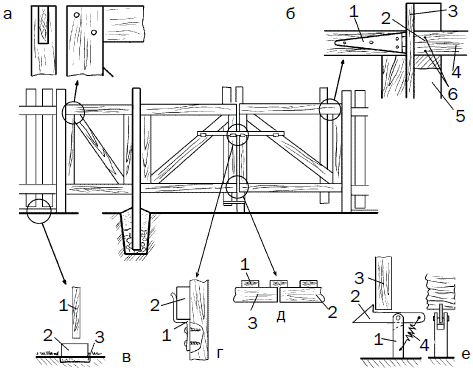 а
б
1
2
3
4
6
5
1
2
3
в
2
1
г
1
3
д
2
3
2
1
4
е