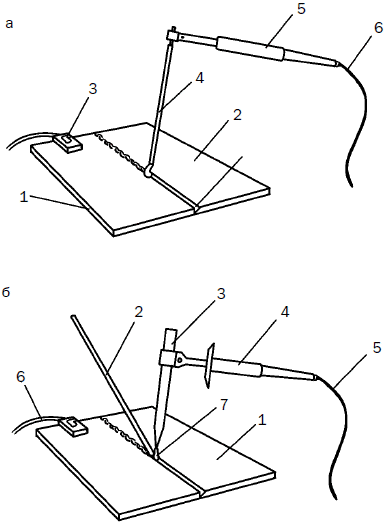 а
5
6
3
4
2
1

б
3
2
4
5
6
7
1