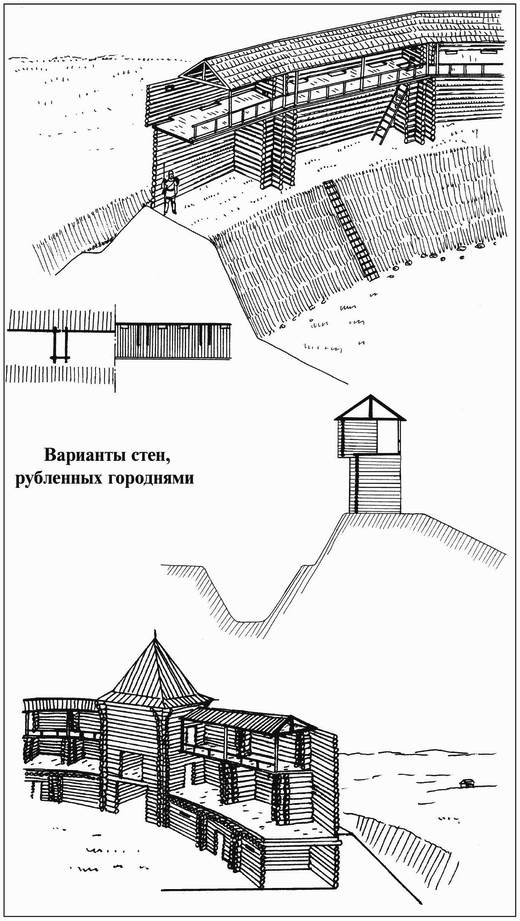 Варианты стен, рубленных городнями